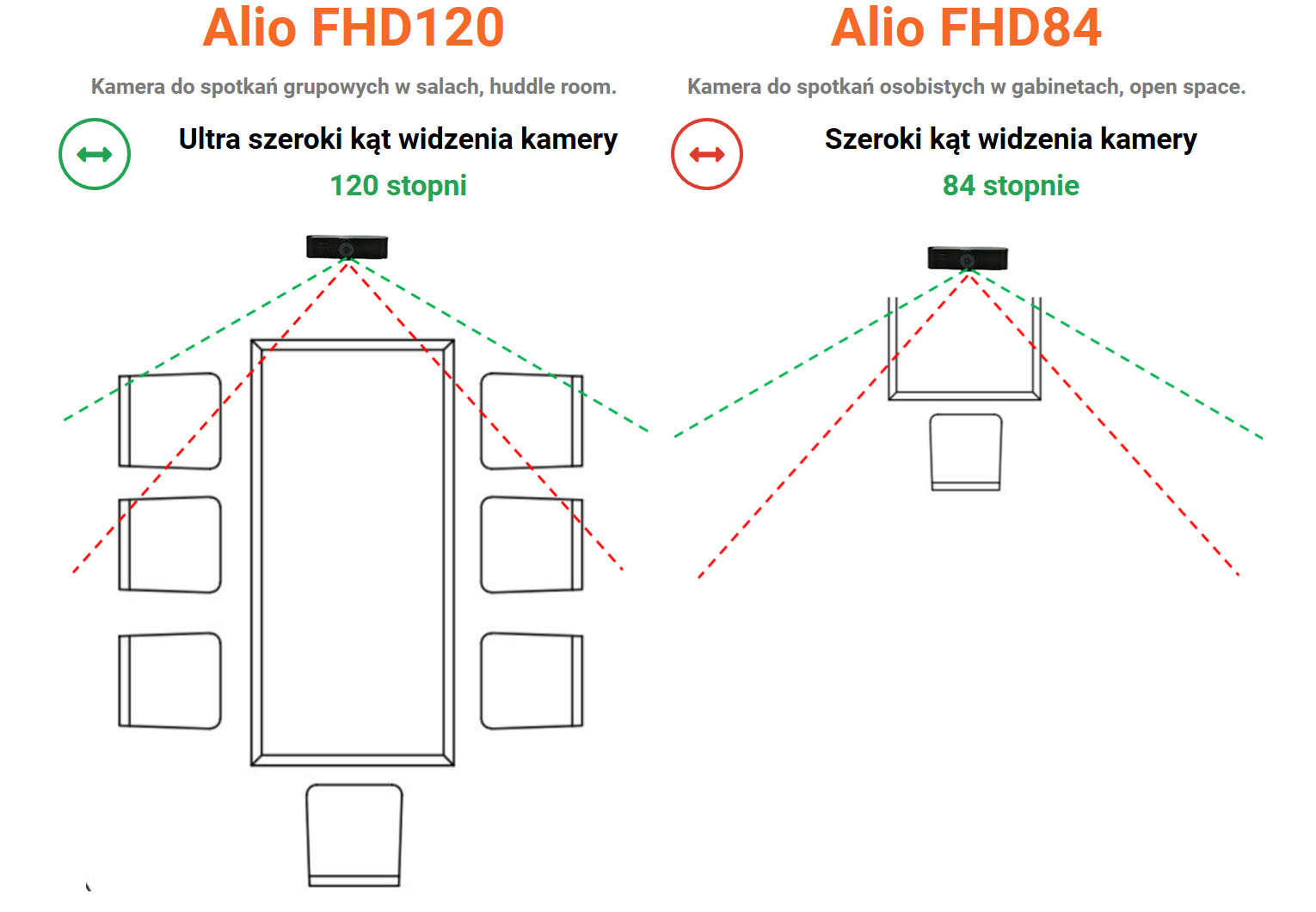 Alio FHD120

Kamera do spotkań grupowych w salach, huddle room.

Ultra szeroki kąt widzenia kamery

120 stopni

Alio FHD84

Kamera do spotkań osobistych w gabinetach, open space.

Szeroki kąt widzenia kamery

84 stopnie