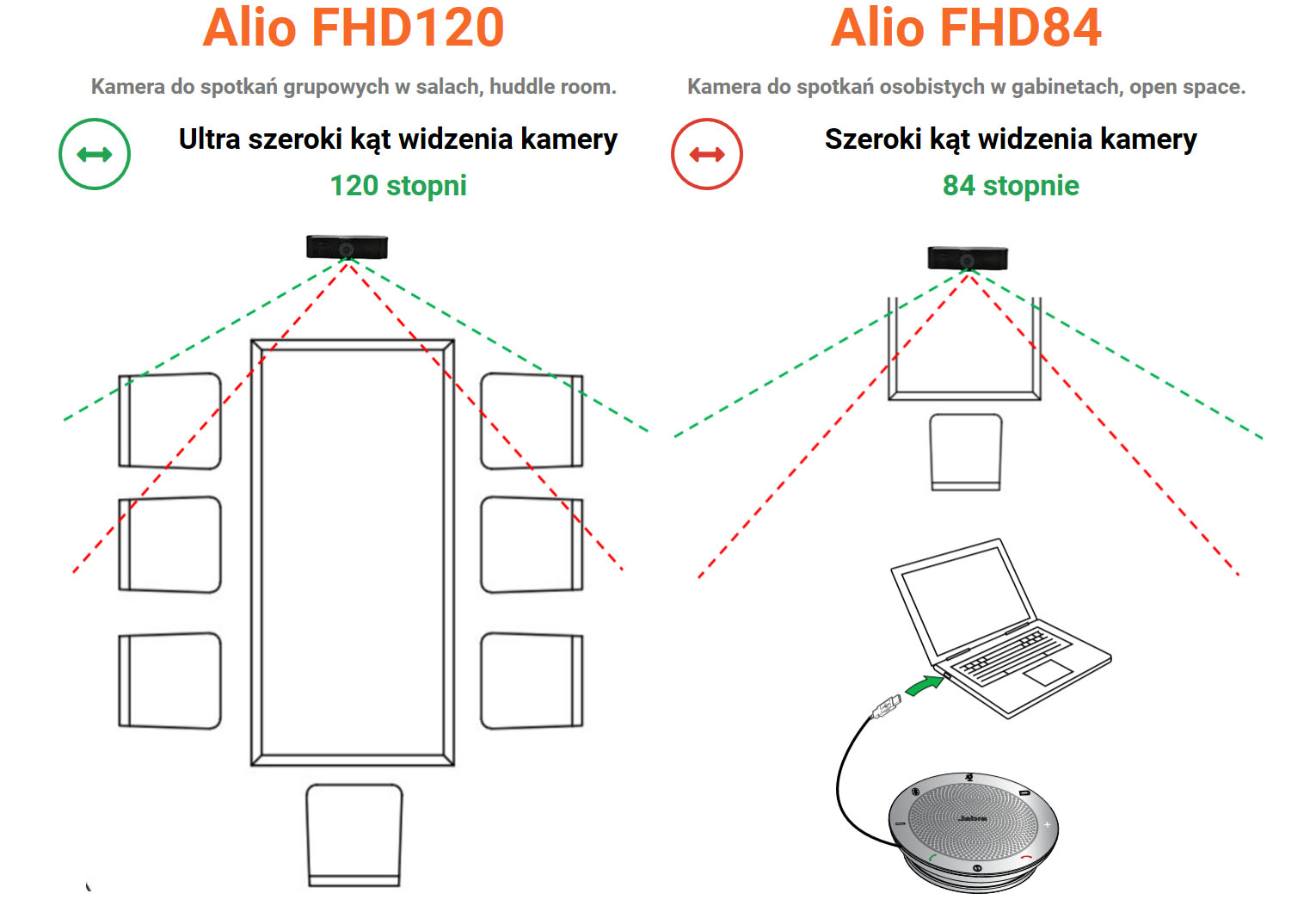 Alio FHD120

Kamera do spotkań grupowych w salach, huddle room.

Ultra szeroki kąt widzenia kamery

120 stopni

Alio FHD84

Kamera do spotkań osobistych w gabinetach, open space.

Szeroki kąt widzenia kamery

84 stopnie

Jabra